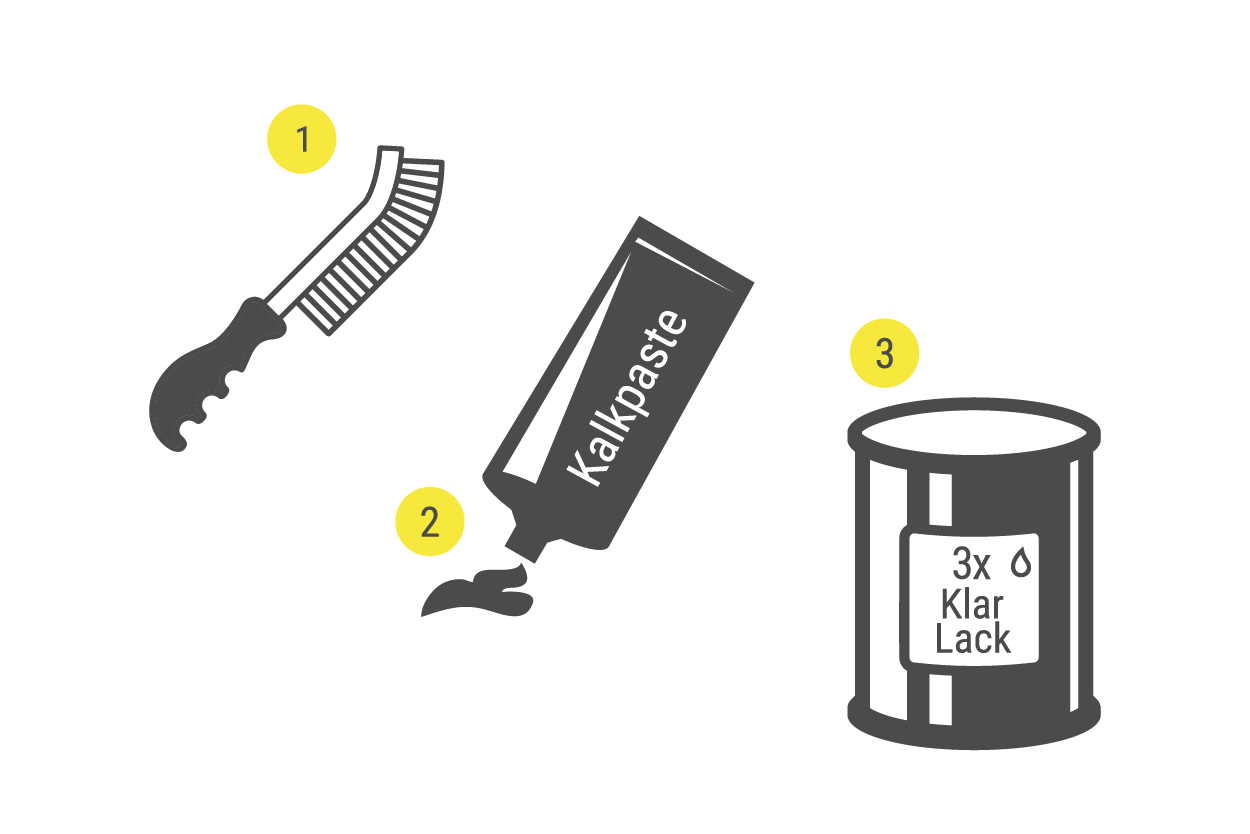 1

Kalkpaste

2

3

3x
Klar
Lack