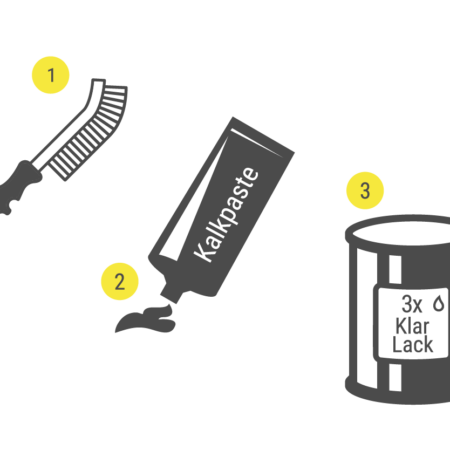 1

Kalkpaste

2

3

3x
Klar
Lack